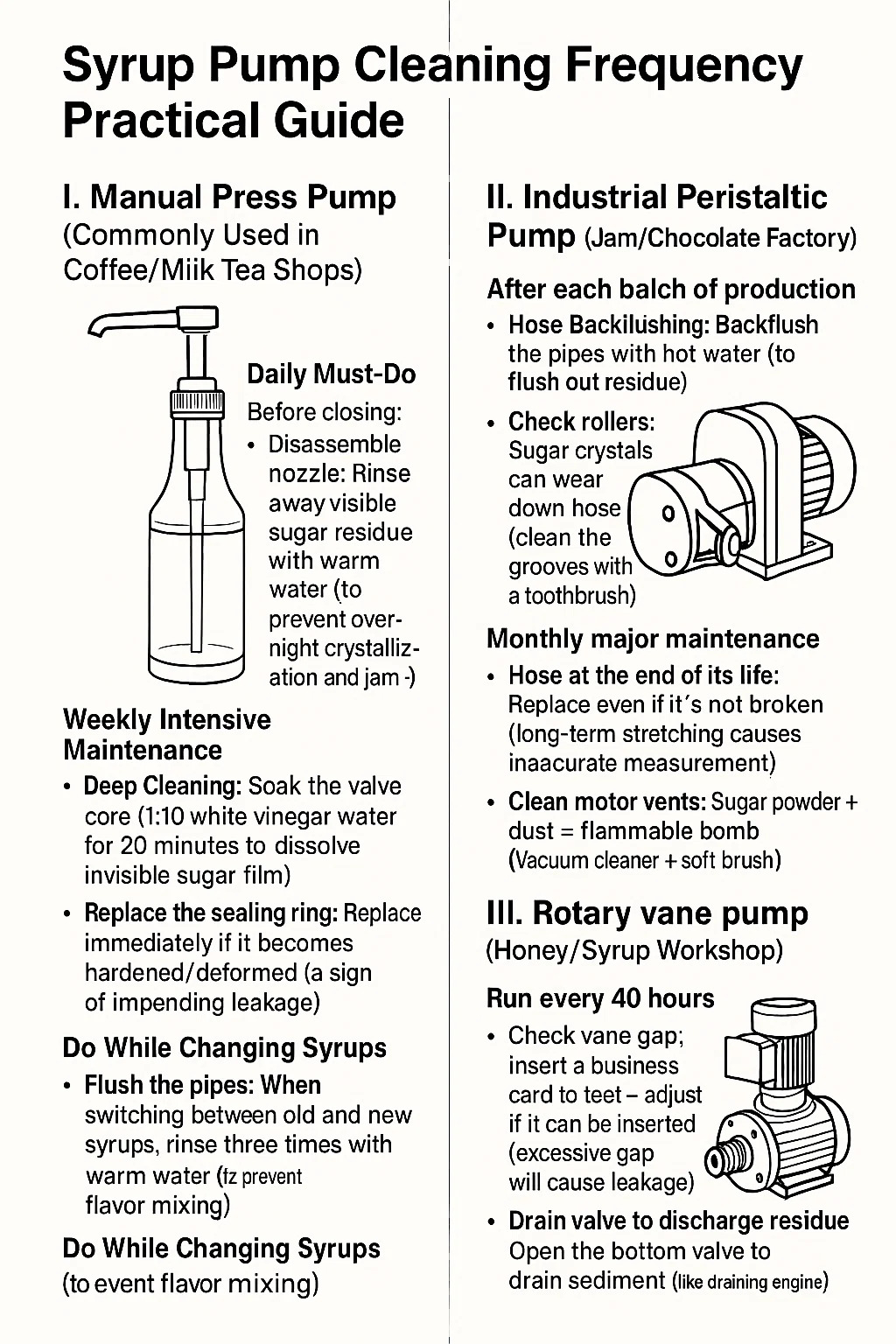 Syrup Pump Cleaning Frequency Practical Guide

I. Manual Press Pump
(Commonly Used in Coffee/Miik Tea Shops)

Daily Must-Do
Before closing:
• Disassemble nozzle: Rinse away visible sugar residue with warm water (to prevent overnight crystallization and jam -)

Weekly Intensive Maintenance
• Deep Cleaning: Soak the valve core (1:10 white vinegar water for 20 minutes to dissolve invisible sugar film)
• Replace the sealing ring: Replace immediately if it becomes hardened/deformed (a sign of impending leakage)

Do While Changing Syrups
• Flush the pipes: When switching between old and new syrups, rinse three times with warm water (tz prevent flavor mixing)

Do While Changing Syrups
(to event flavor mixing)

II. Industrial Peristaltic Pump (Jam/Chocolate Factory)

After each balch of production
• Hose Backilushing: Backflush the pipes with hot water (to flush out residue)
• Check rollers: Sugar crystals can wear down hose (clean the grooves with a toothbrush)

Monthly major maintenance
• Hose at the end of its life: Replace even if it's not broken (long-term stretching causes inaacurate measurement)
• Clean motor vents: Sugar powder + dust = flammable bomb (Vacuum cleaner + soft brush)

III. Rotary vane pump
(Honey/Syrup Workshop)

Run every 40 hours
• Check vane gap; insert a business card to teet – adjust if it can be inserted (excessive gap will cause leakage)
• Drain valve to discharge residue Open the bottom valve to drain sediment (like draining engine)